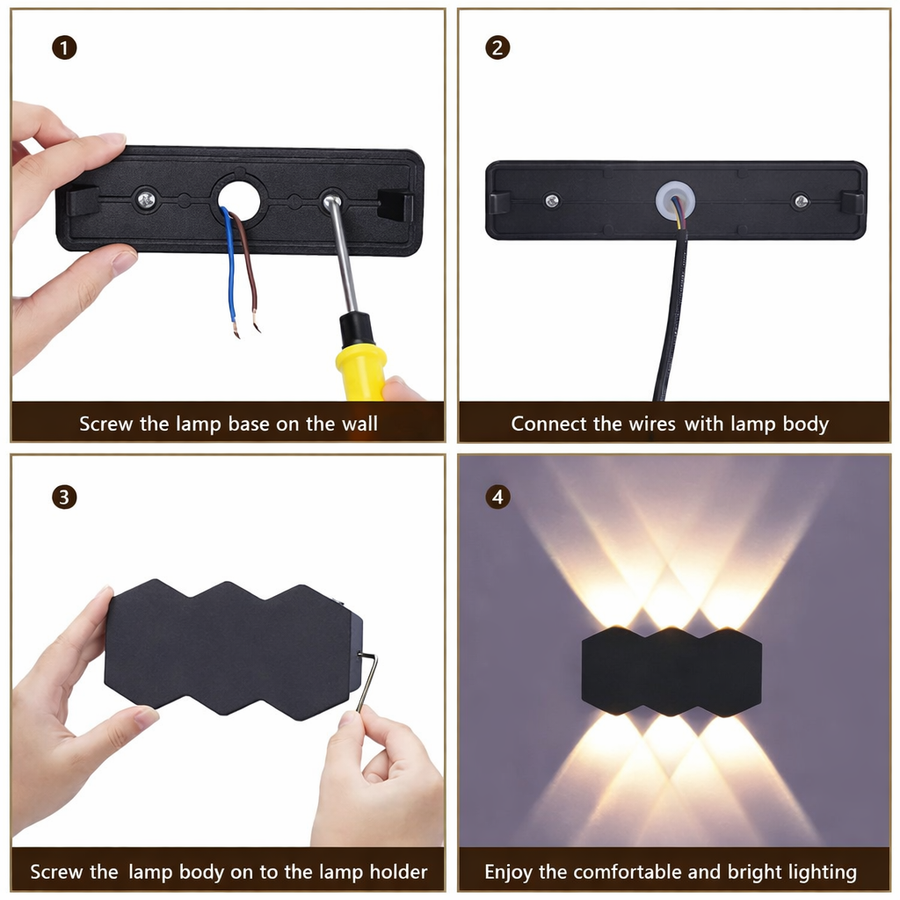 1

Screw the lamp base on the wall

2

Connect the wires with lamp body

3

Screw the lamp body on to the lamp holder

4

Enjoy the comfortable and bright lighting