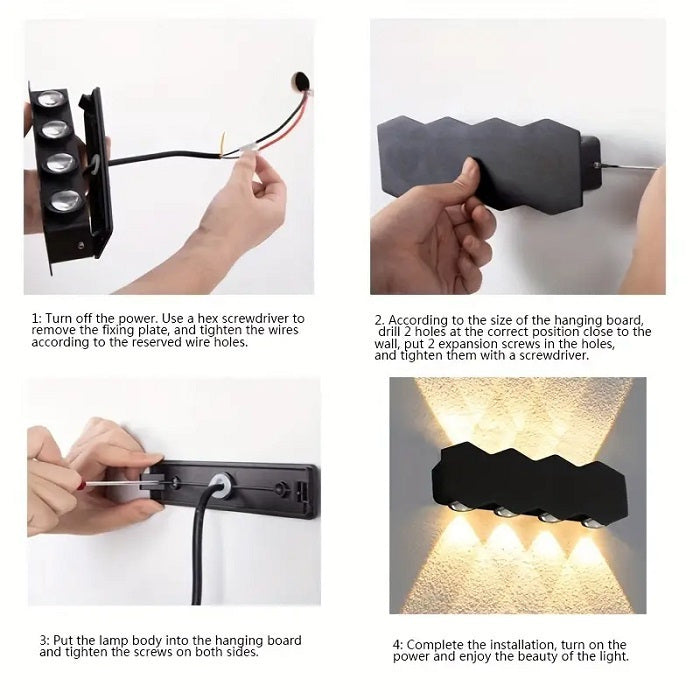 1: Turn off the power. Use a hex screwdriver to remove the fixing plate, and tighten the wires according to the reserved wire holes.

2. According to the size of the hanging board, drill 2 holes at the correct position close to the wall, put 2 expansion screws in the holes, and tighten them with a screwdriver.

3: Put the lamp body into the hanging board and tighten the screws on both sides.

4: Complete the installation, turn on the power and enjoy the beauty of the light.